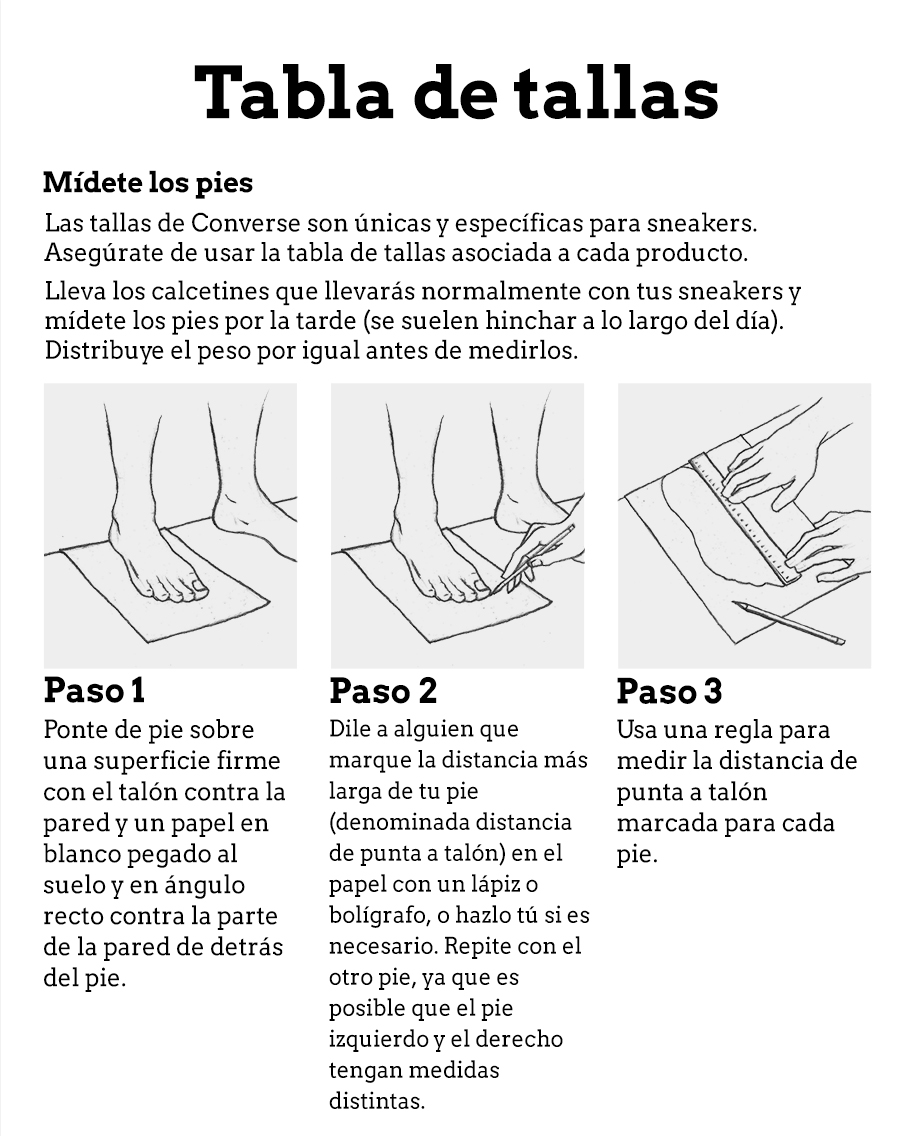 Tabla de tallas

Mídete los pies

Las tallas de Converse son únicas y específicas para sneakers. Asegúrate de usar la tabla de tallas asociada a cada producto.

Lleva los calcetines que llevarás normalmente con tus sneakers y mídete los pies por la tarde (se suelen hinchar a lo largo del día). Distribuye el peso por igual antes de medirlos.

Paso 1
Ponte de pie sobre una superficie firme con el talón contra la pared y un papel en blanco pegado al suelo y en ángulo recto contra la parte de la pared de detrás del pie.

Paso 2
Dile a alguien que marque la distancia más larga de tu pie (denominada distancia de punta a talón) en el papel con un lápiz o bolígrafo, o hazlo tú si es necesario. Repite con el otro pie, ya que es posible que el pie izquierdo y el derecho tengan medidas distintas.

Paso 3
Usa una regla para medir la distancia de punta a talón marcada para cada pie.